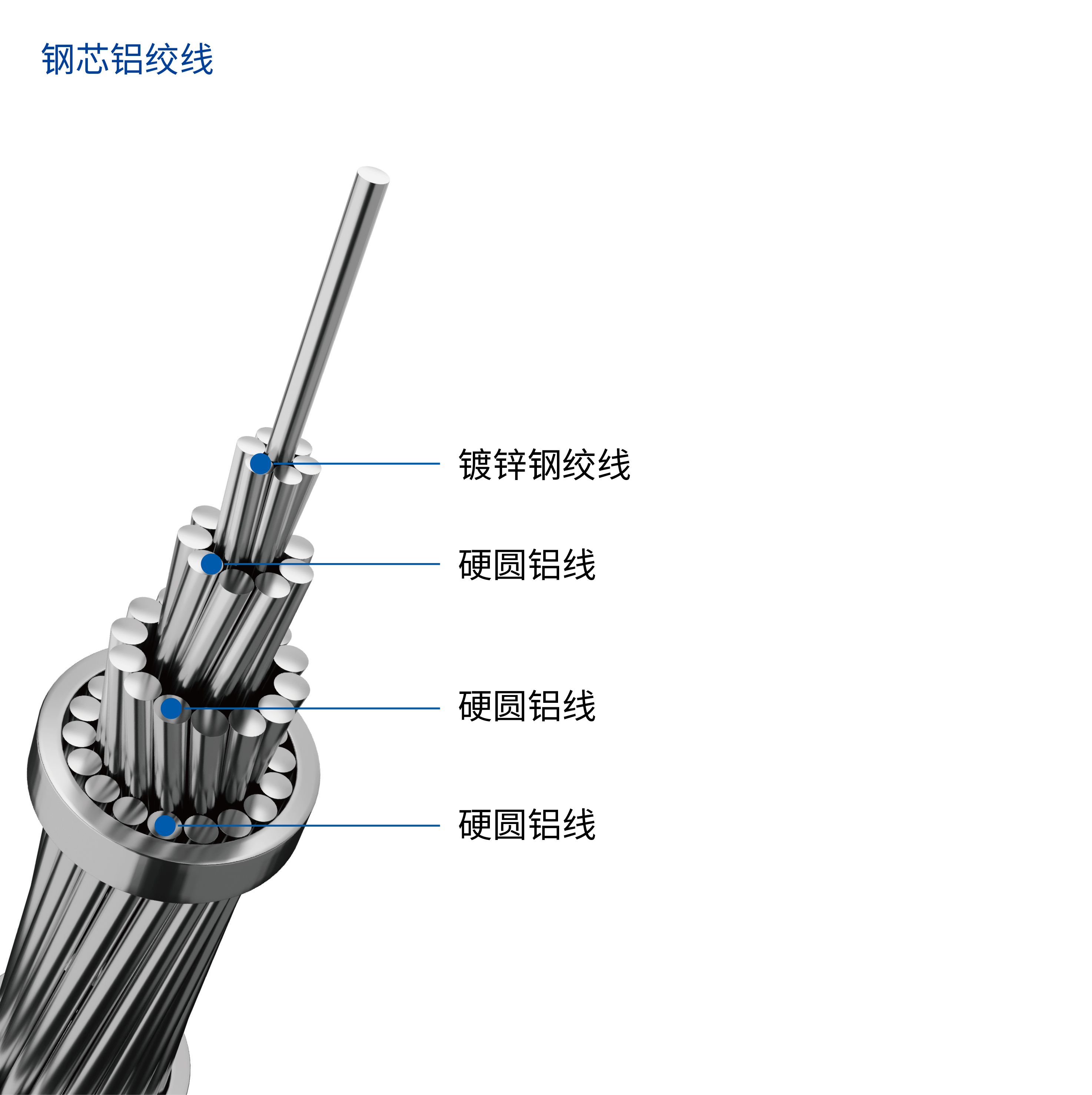 钢芯铝绞线

镀锌钢绞线

硬圆铝线

硬圆铝线

硬圆铝线